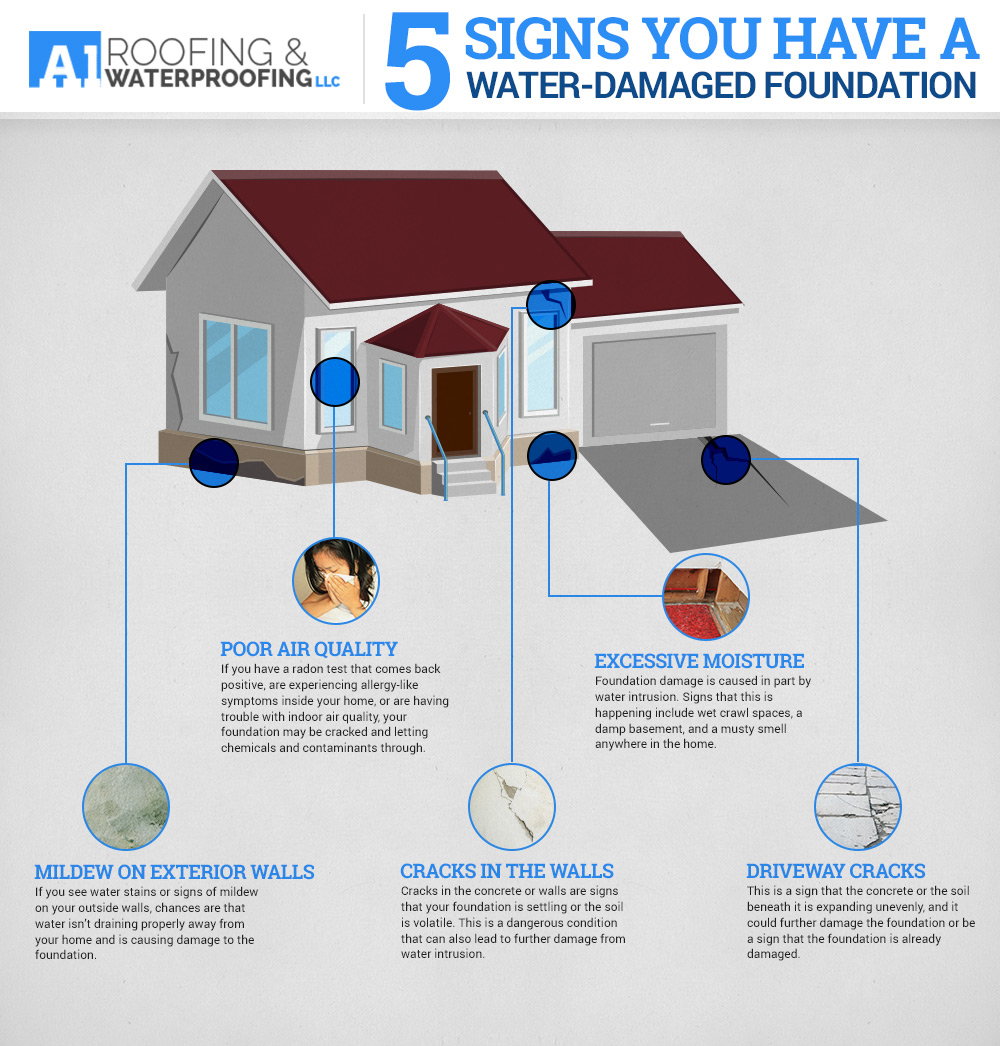 A1 ROOFING & WATERPROOFING LLC

5 SIGNS YOU HAVE A WATER-DAMAGED FOUNDATION

POOR AIR QUALITY
If you have a radon test that comes back positive, are experiencing allergy-like symptoms inside your home, or are having trouble with indoor air quality, your foundation may be cracked and letting chemicals and contaminants through.

EXCESSIVE MOISTURE
Foundation damage is caused in part by water intrusion. Signs that this is happening include wet crawl spaces, a damp basement, and a musty smell anywhere in the home.

MILDEW ON EXTERIOR WALLS
If you see water stains or signs of mildew on your outside walls, chances are that water isn't draining properly away from your home and is causing damage to the foundation.

CRACKS IN THE WALLS
Cracks in the concrete or walls are signs that your foundation is settling or the soil is volatile. This is a dangerous condition that can also lead to further damage from water intrusion.

DRIVEWAY CRACKS
This is a sign that the concrete or the soil beneath it is expanding unevenly, and it could further damage the foundation or be a sign that the foundation is already damaged.